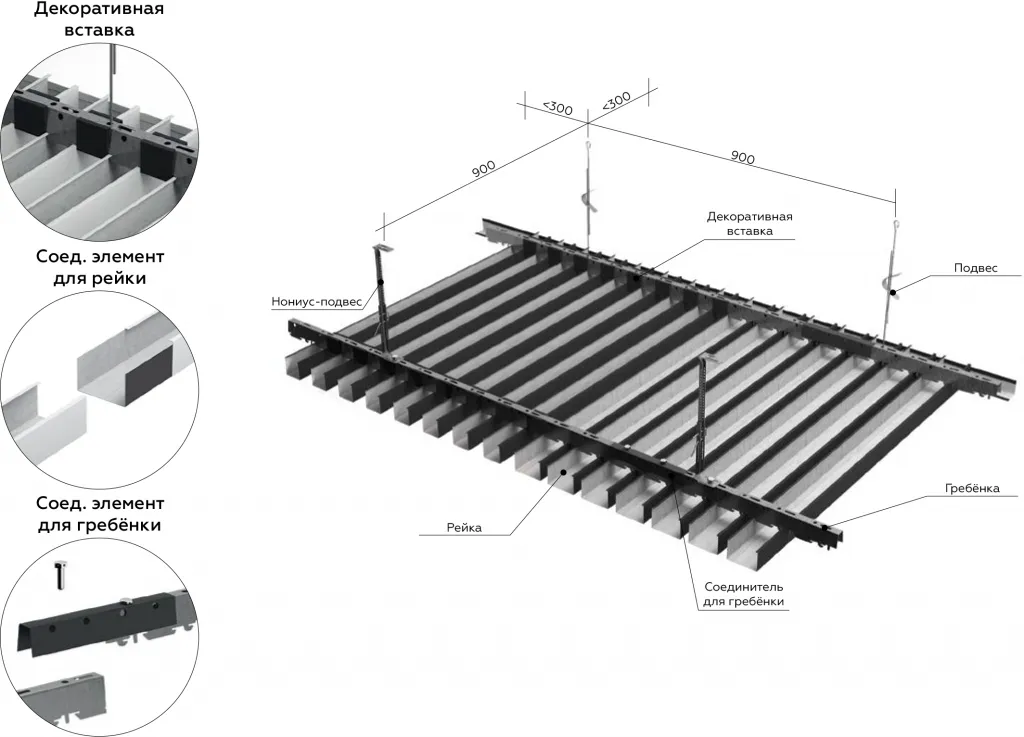 Декоративная вставка

Соед. элемент для рейки

Соед. элемент для гребёнки

<300
<300
900
900
Декоративная вставка
Подвес
Нониус-подвес
Гребёнка
Рейка
Соединитель для гребёнки